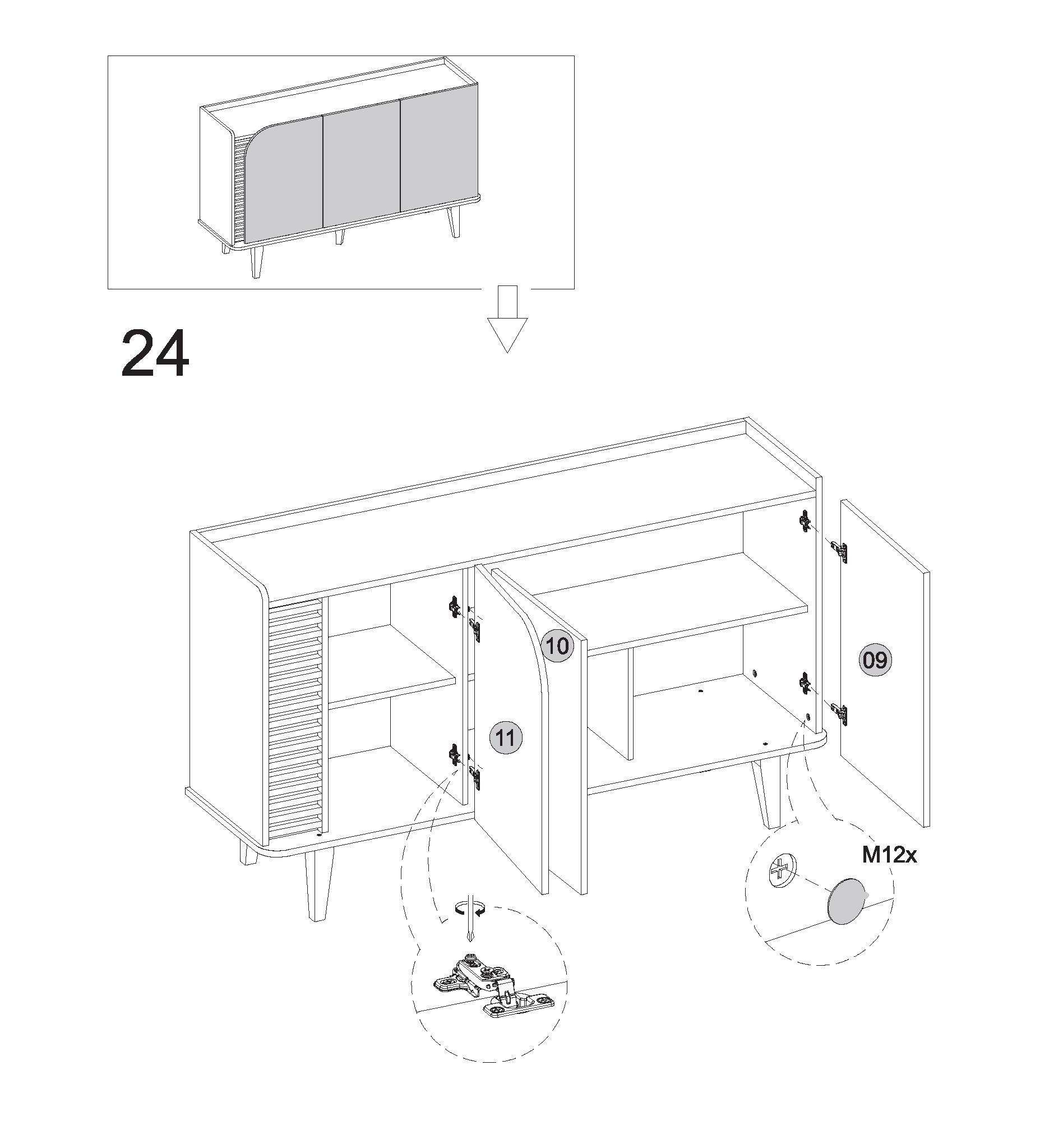 24

10

09

11

M12x