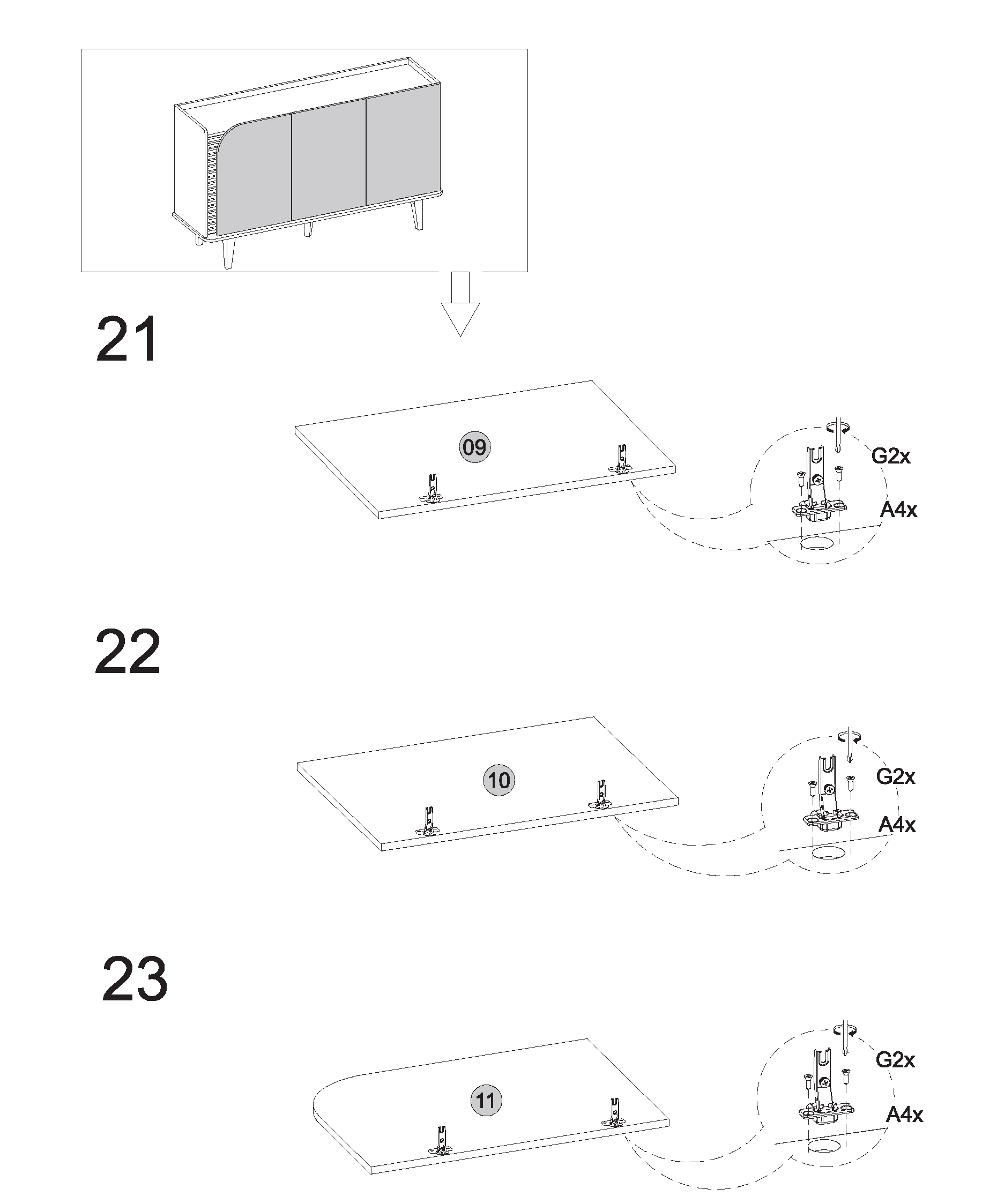 21

09

G2x

A4x

22

10

G2x

A4x

23

11

G2x

A4x