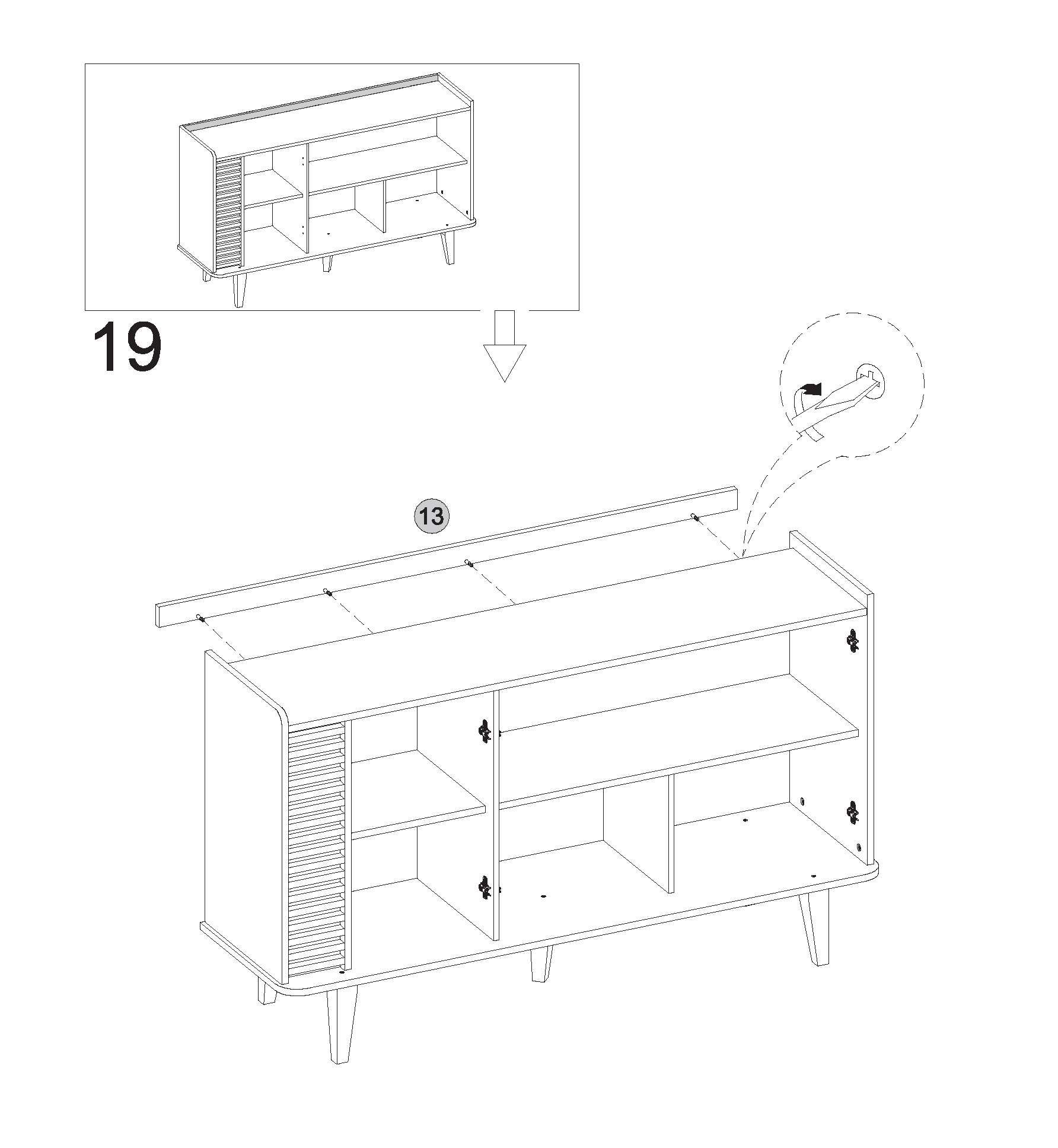 19

13