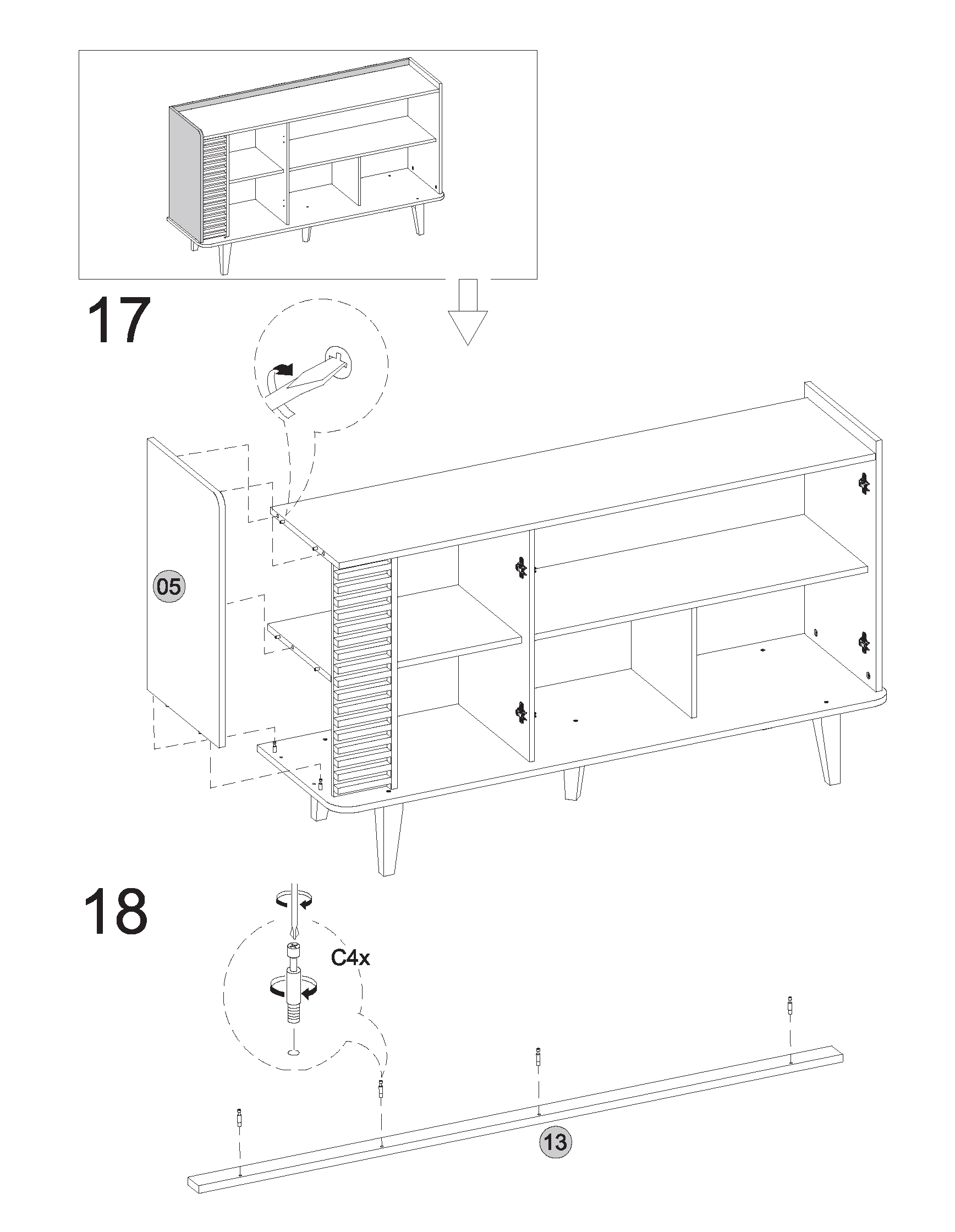 17

05

18

C4x

13