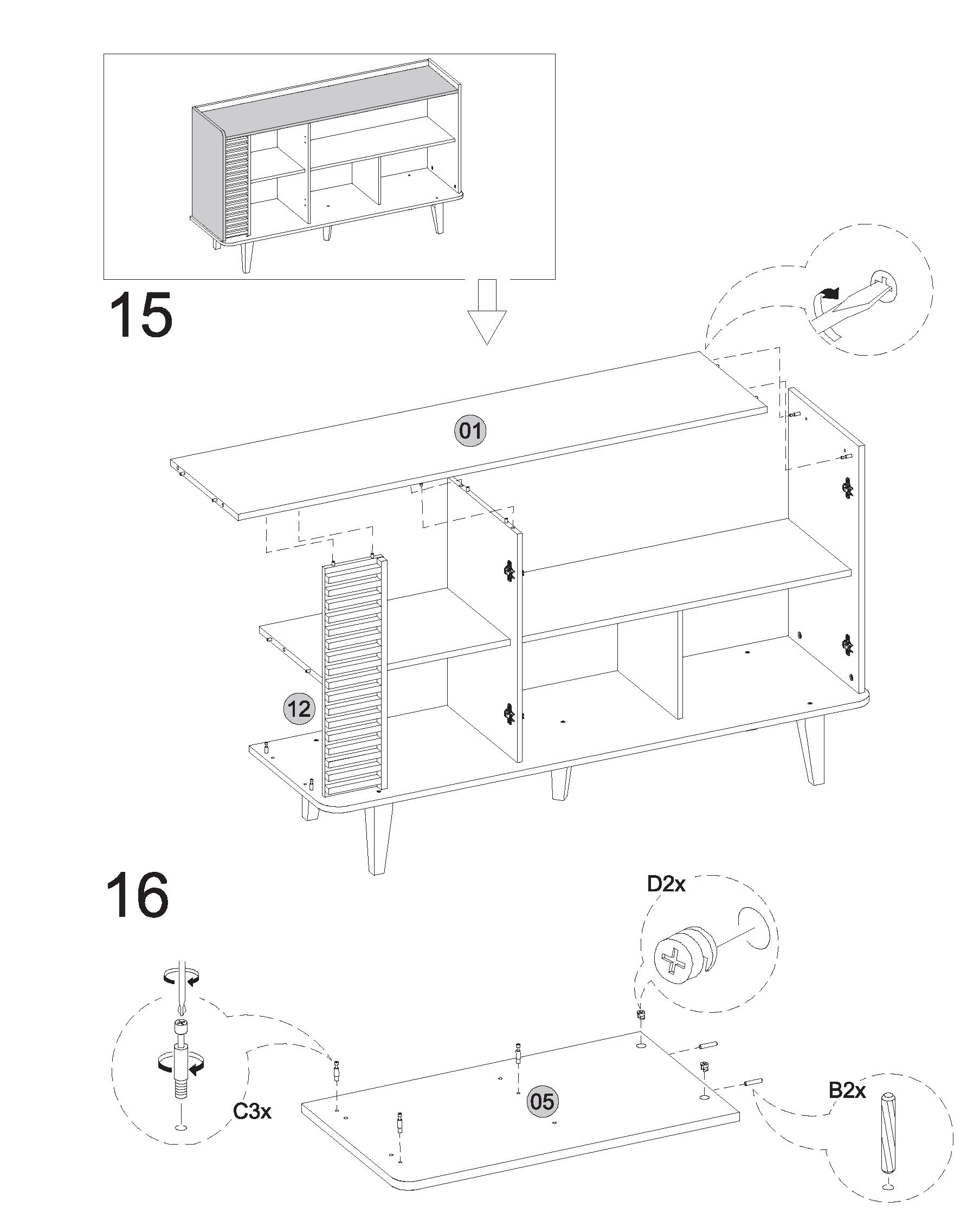 15

01

12

16

D2x

C3x

05

B2x