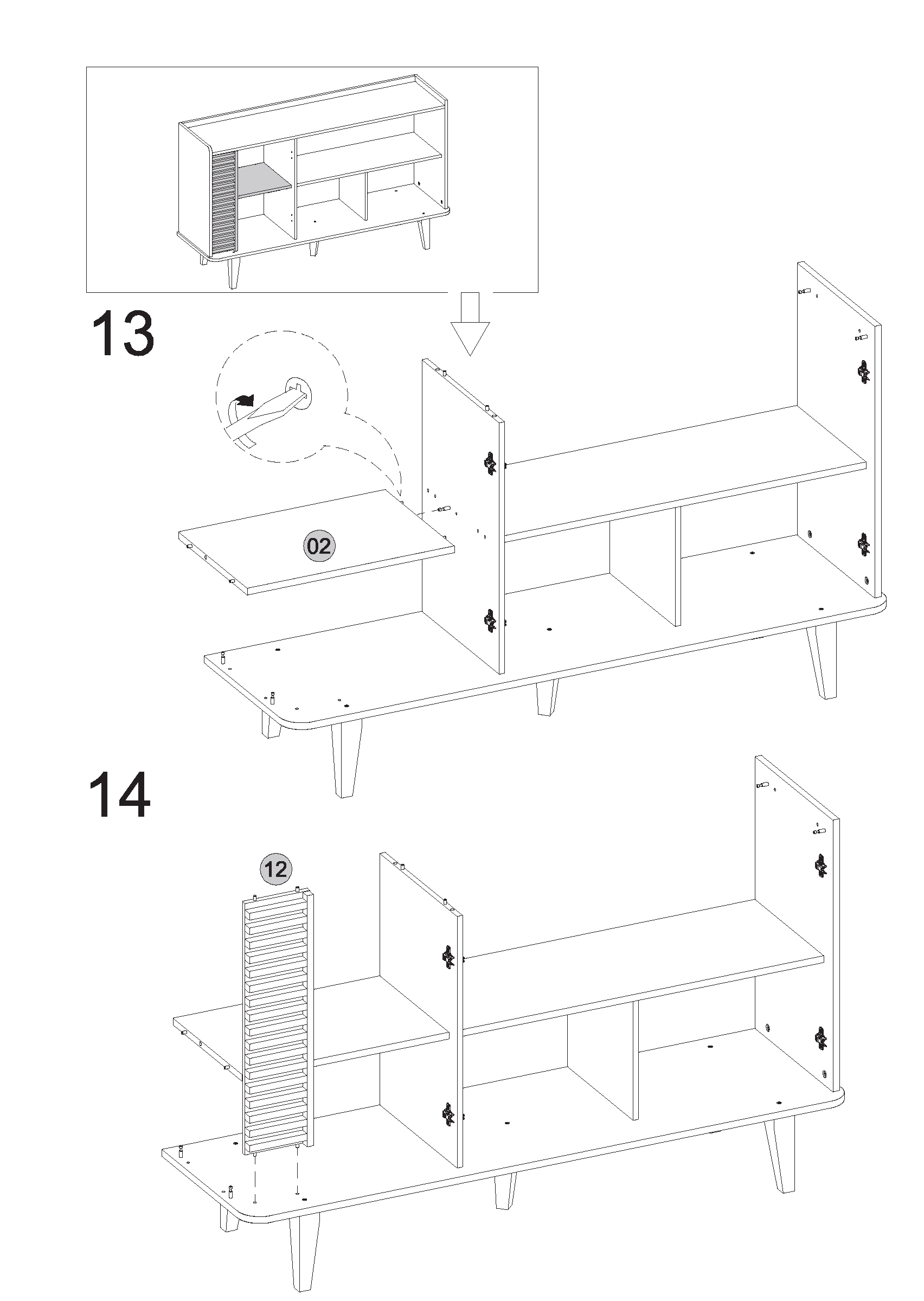 13

02

14

12