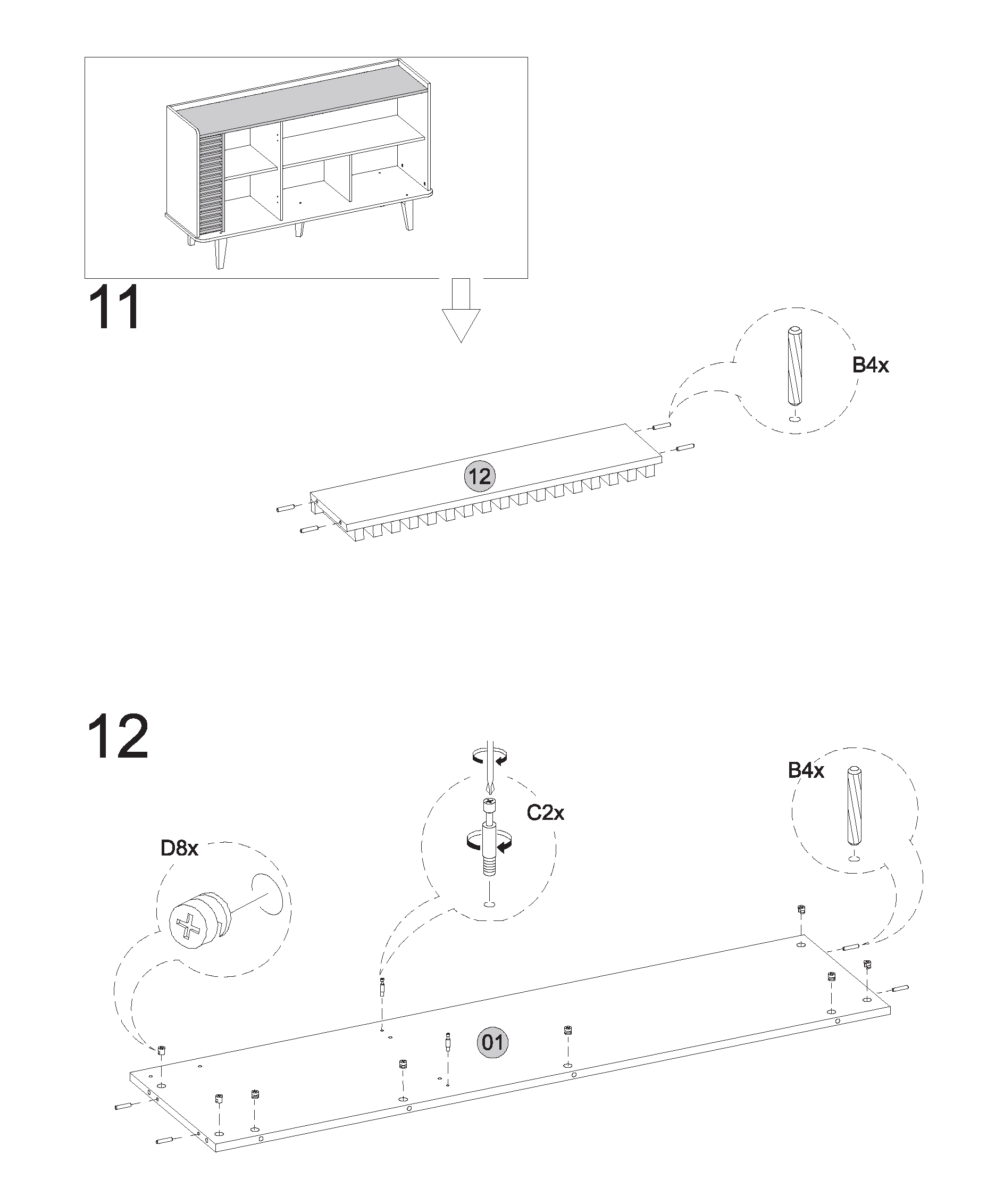 11

B4x

12

12

C2x

B4x

D8x

01