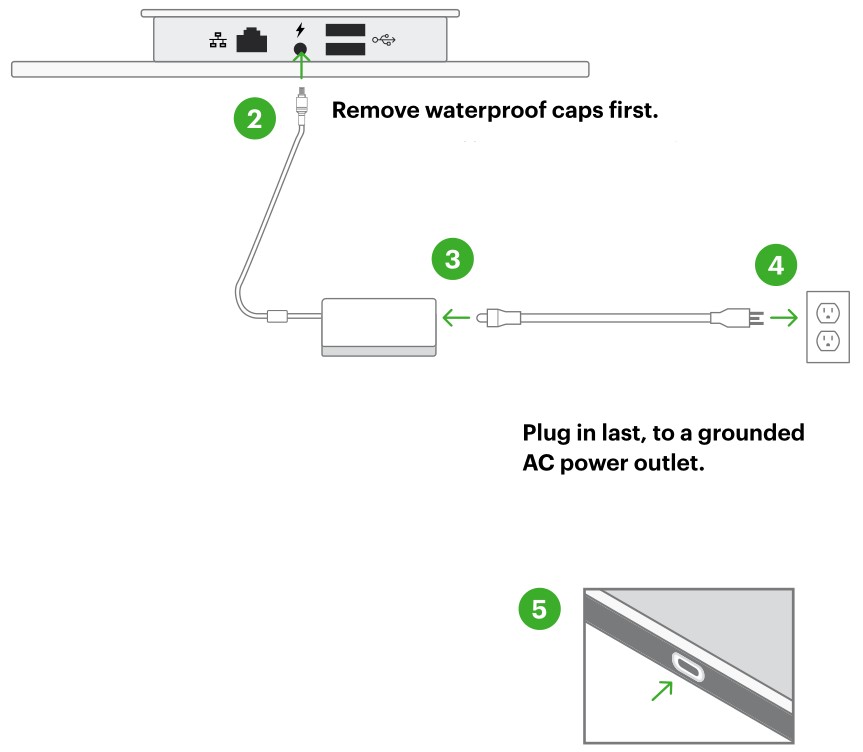 2

Remove waterproof caps first.

3

4

Plug in last, to a grounded AC power outlet.

5