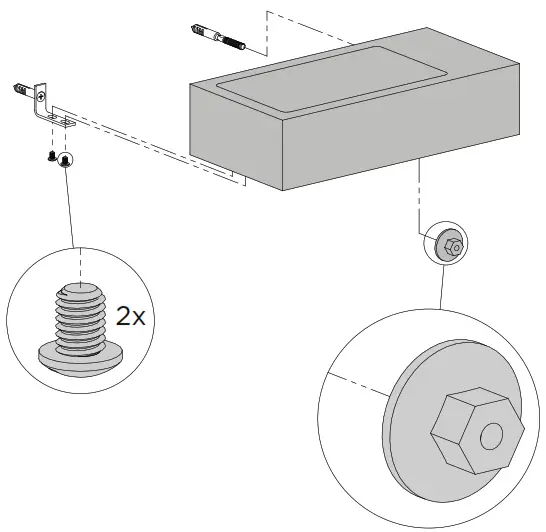 2x