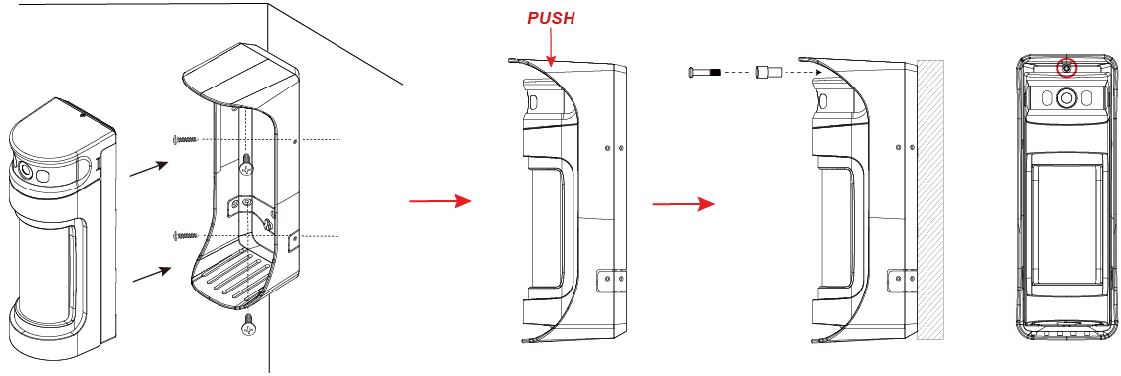 PUSH