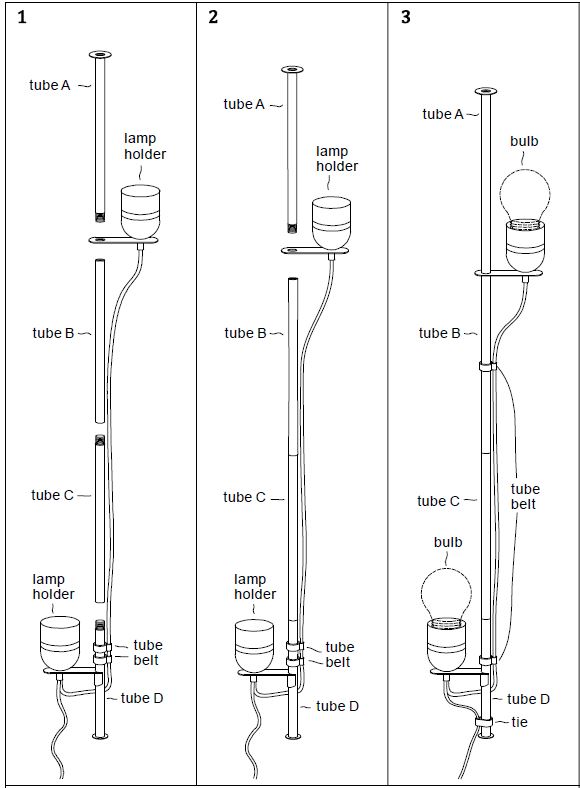 1

tube A

lamp holder

tube B

tube C

lamp holder

tube belt

tube D

2

tube A

lamp holder

tube B

tube C

lamp holder

tube belt

tube D

3

tube A

bulb

tube B

tube C

tube belt

bulb

tube D

tie