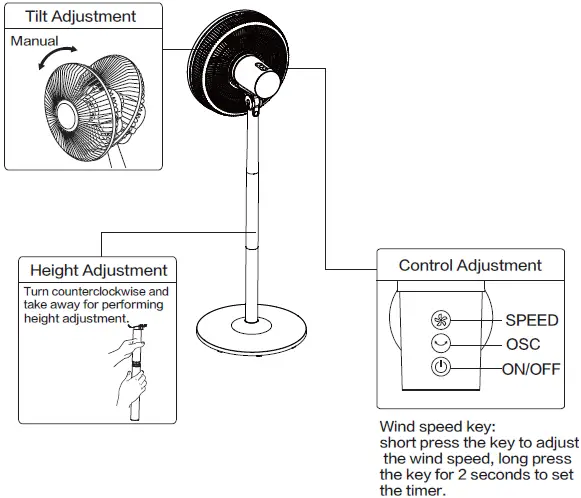 Tilt Adjustment

Manual

Height Adjustment

Turn counterclockwise and take away for performing height adjustment.

Control Adjustment

SPEED

OSC

ON/OFF

Wind speed key:
short press the key to adjust the wind speed, long press the key for 2 seconds to set the timer.