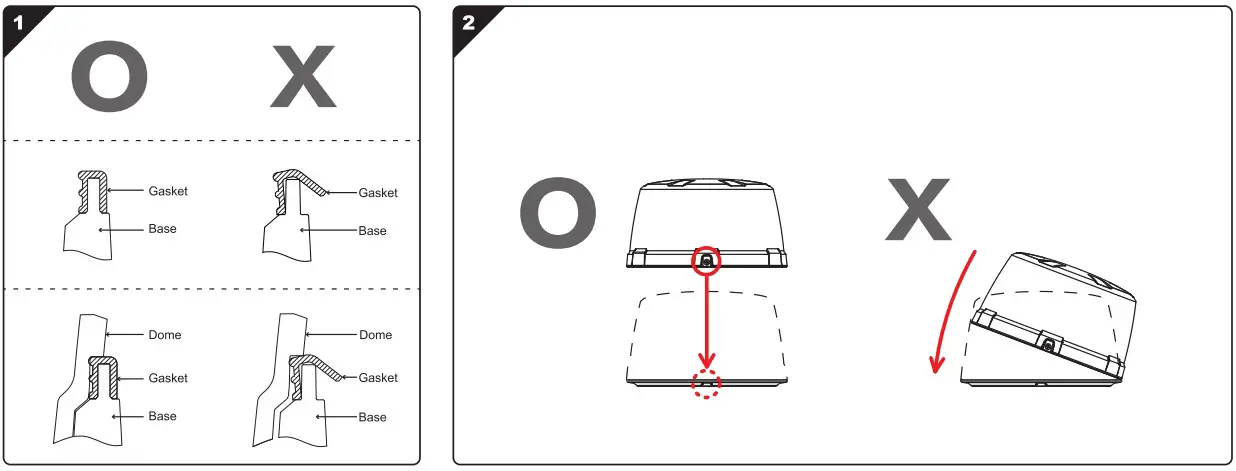 1

O X

Gasket
Base

Gasket
Base

Dome
Gasket
Base

Dome
Gasket
Base

2

O X