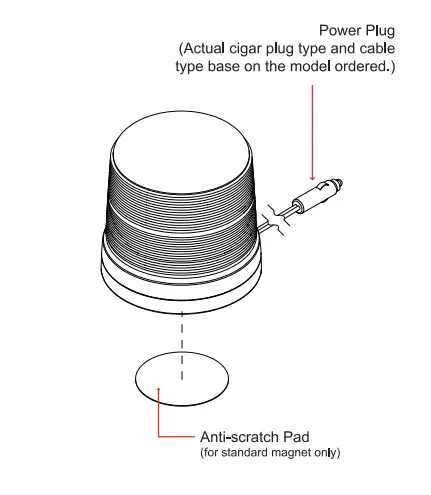 Power Plug
(Actual cigar plug type and cable type base on the model ordered.)

Anti-scratch Pad
(for standard magnet only)