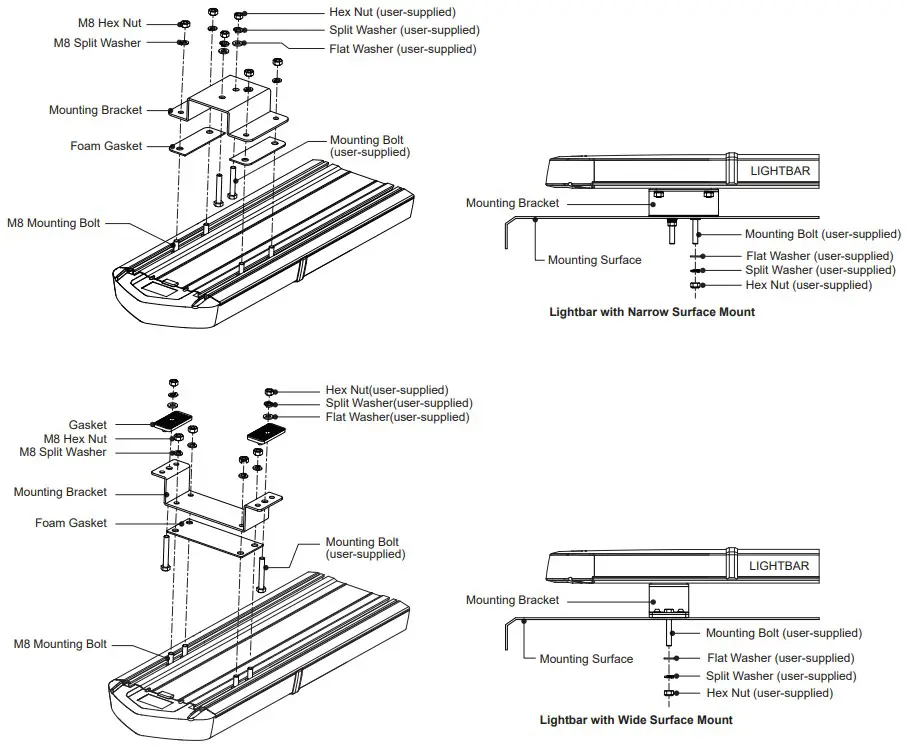 M8 Hex Nut
M8 Split Washer
Hex Nut (user-supplied)
Split Washer (user-supplied)
Flat Washer (user-supplied)
Mounting Bracket
Foam Gasket
Mounting Bolt (user-supplied)
M8 Mounting Bolt

LIGHTBAR
Mounting Bracket
Mounting Surface
Mounting Bolt (user-supplied)
Flat Washer (user-supplied)
Split Washer (user-supplied)
Hex Nut (user-supplied)
Lightbar with Narrow Surface Mount

Hex Nut(user-supplied)
Split Washer(user-supplied)
Flat Washer(user-supplied)
Gasket
M8 Hex Nut
M8 Split Washer
Mounting Bracket
Foam Gasket
Mounting Bolt (user-supplied)
M8 Mounting Bolt

LIGHTBAR
Mounting Bracket
Mounting Surface
Mounting Bolt (user-supplied)
Flat Washer (user-supplied)
Split Washer (user-supplied)
Hex Nut (user-supplied)
Lightbar with Wide Surface Mount