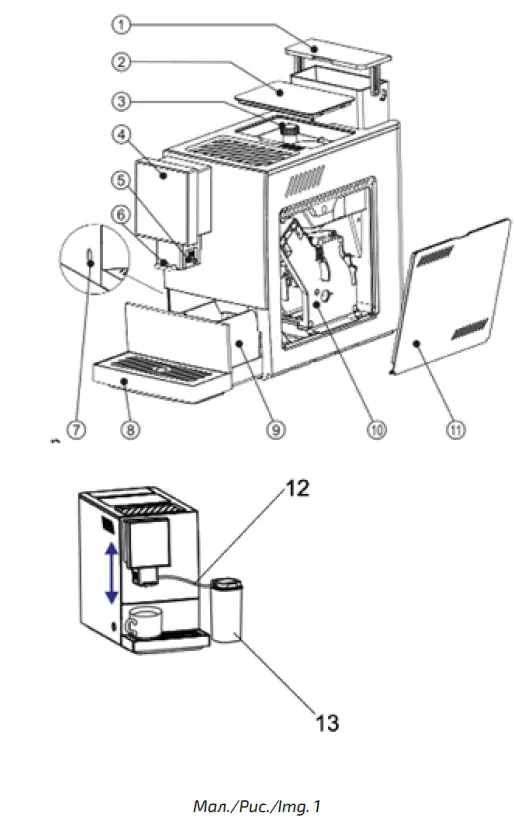 1
2
3
4
5
6
7
8
9
10
11
12
13
Мал./Рис./Img. 1