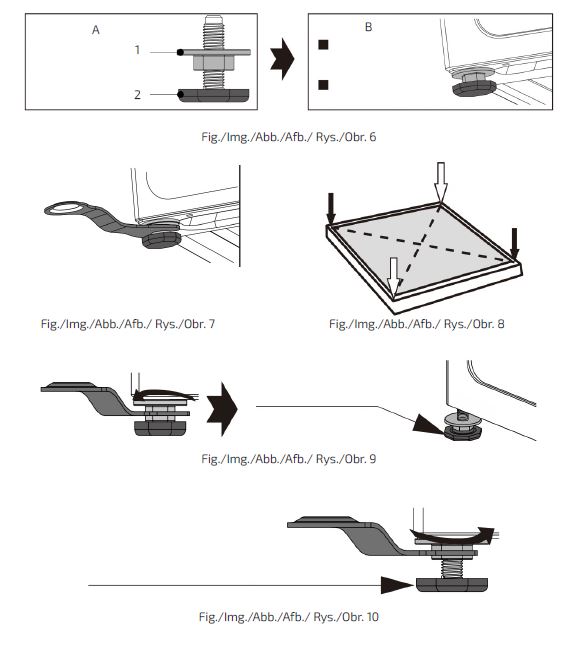 A

1

2

B

Fig./Img./Abb./Afb./ Rys./Obr. 6

Fig./Img./Abb./Afb./ Rys./Obr. 7

Fig./Img./Abb./Afb./ Rys./Obr. 8

Fig./Img./Abb./Afb./ Rys./Obr. 9

Fig./Img./Abb./Afb./ Rys./Obr. 10