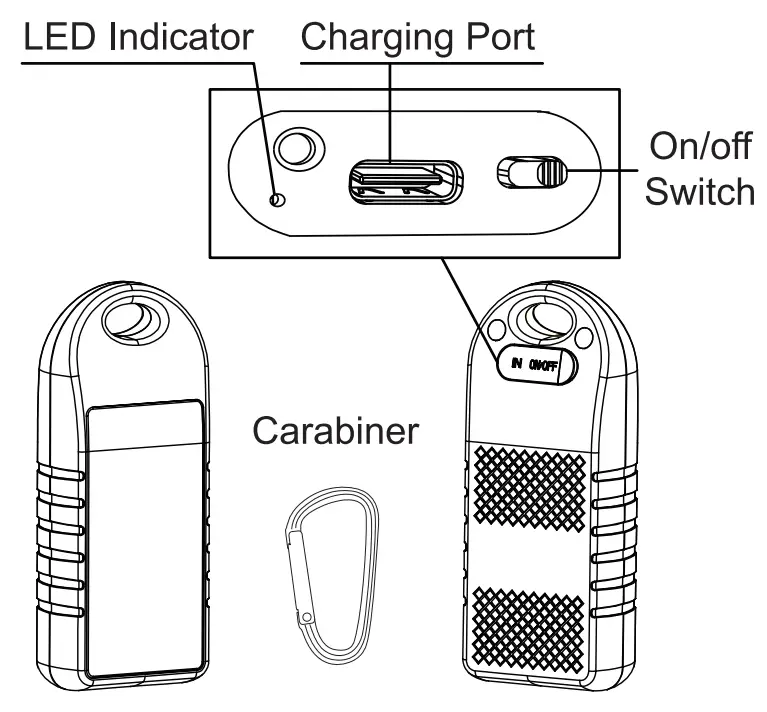 LED Indicator
Charging Port
On/off
Switch
IN ON/OFF
Carabiner