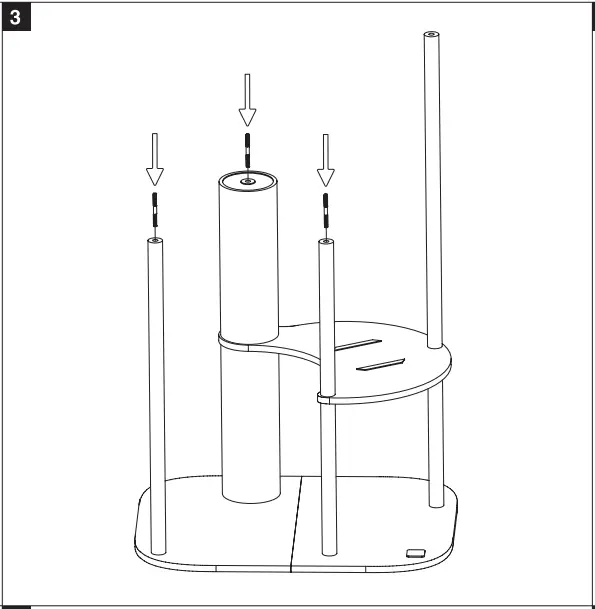 3