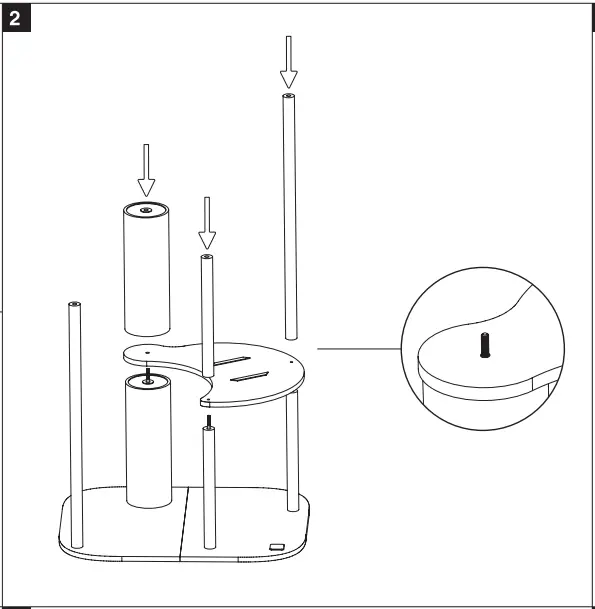 2