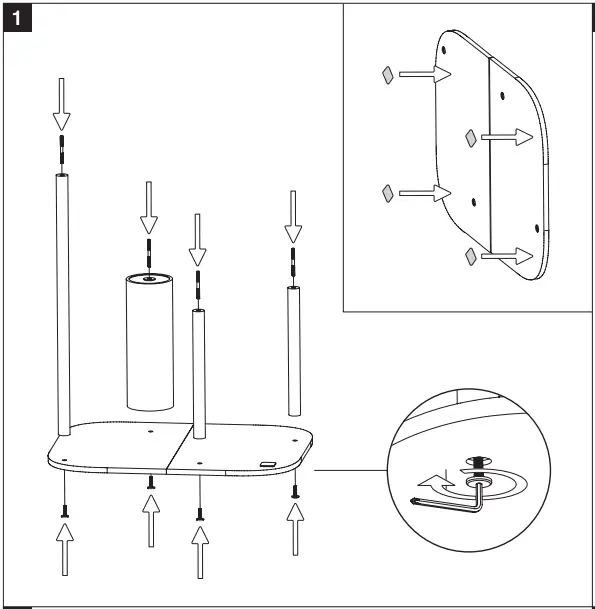 1