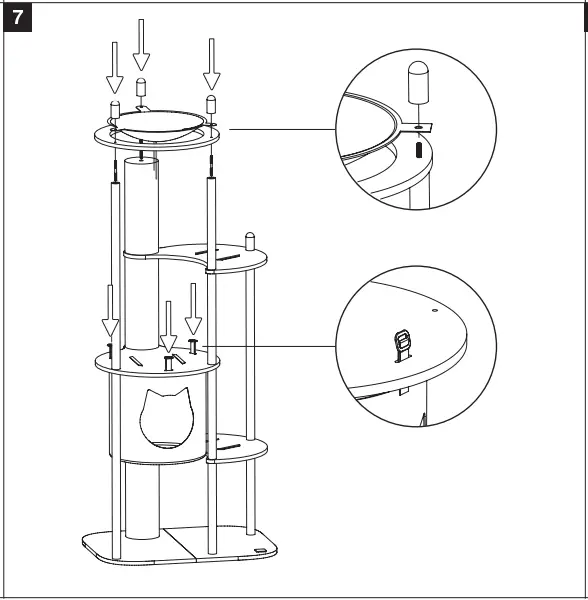 7