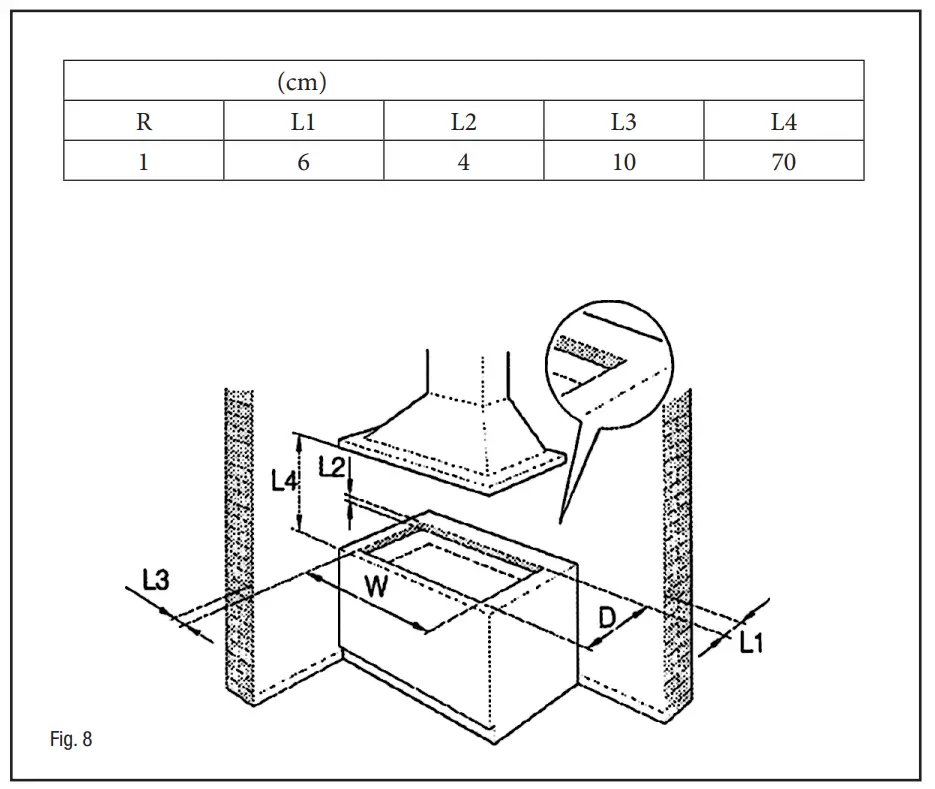 | (cm) | | | | |
|---|---|---|---|---|
| R | L1 | L2 | L3 | L4 |
| 1 | 6 | 4 | 10 | 70 |

L4
L2
L3
W
D
L1

Fig. 8