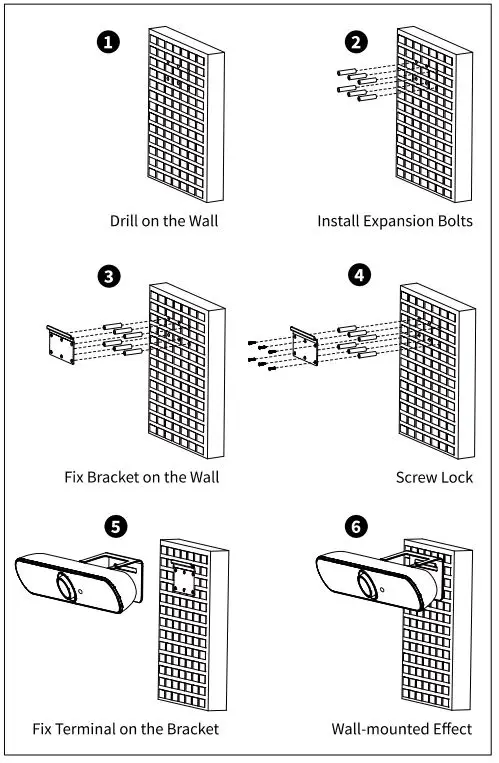 1

Drill on the Wall

2

Install Expansion Bolts

3

Fix Bracket on the Wall

4

Screw Lock

5

Fix Terminal on the Bracket

6

Wall-mounted Effect