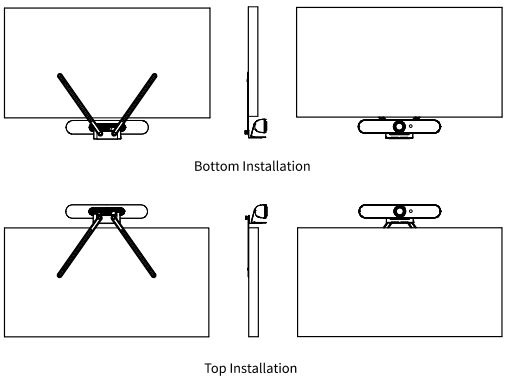 Bottom Installation

Top Installation