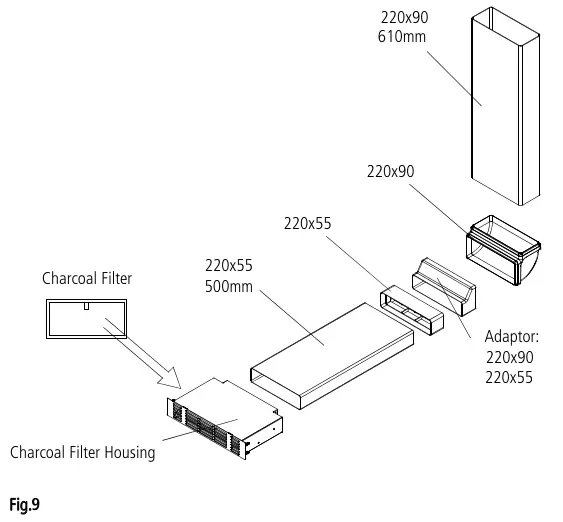 220x90
610mm

220x90

220x55

220x55
500mm

Charcoal Filter

Adaptor:
220x90
220x55

Charcoal Filter Housing

Fig.9