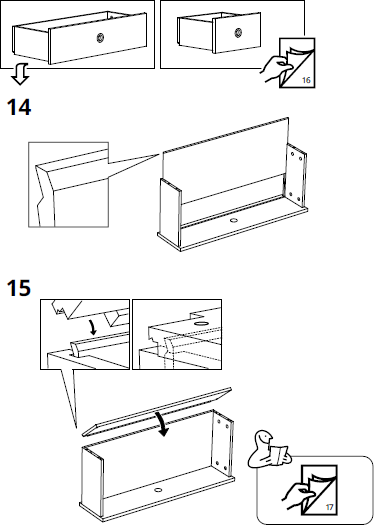 16

14

15

17