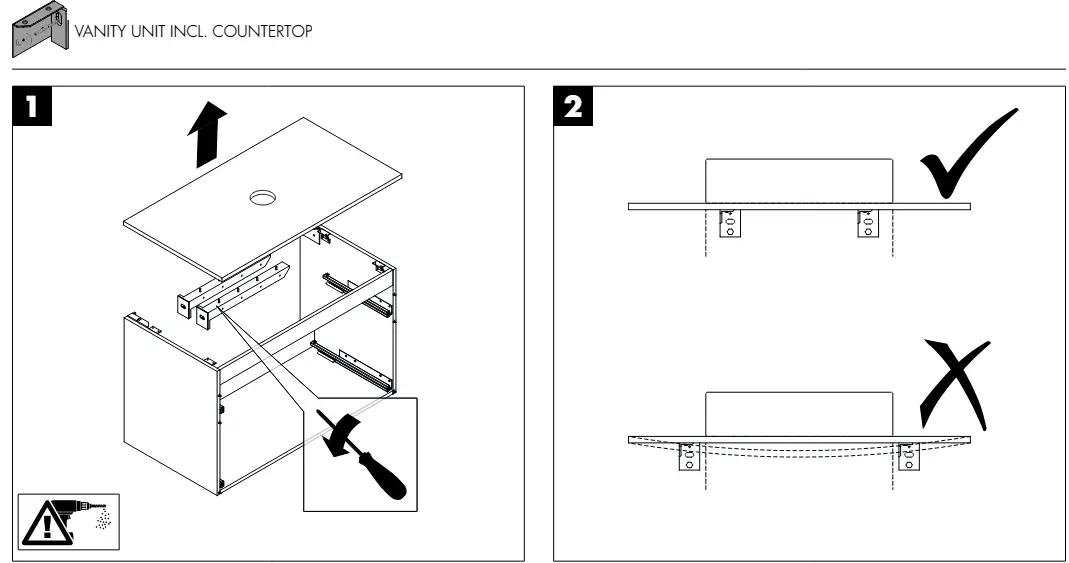 VANITY UNIT INCL. COUNTERTOP

1

2