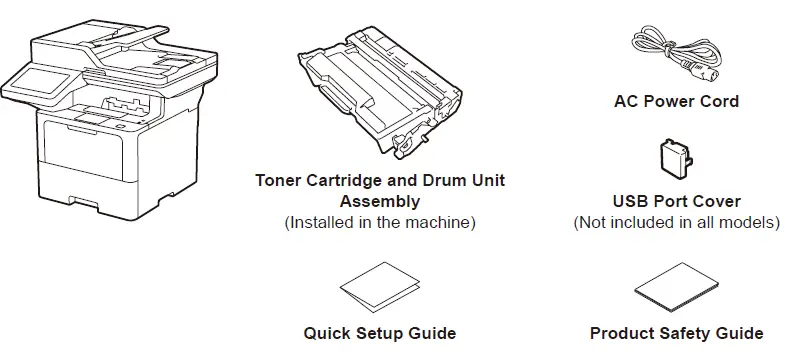 Toner Cartridge and Drum Unit Assembly
(Installed in the machine)

AC Power Cord

USB Port Cover
(Not included in all models)

Quick Setup Guide

Product Safety Guide