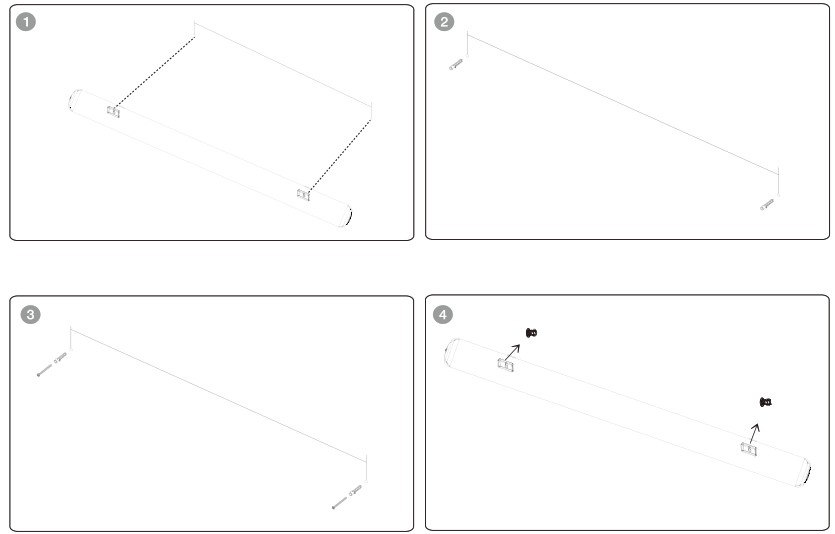 1

2

3

4