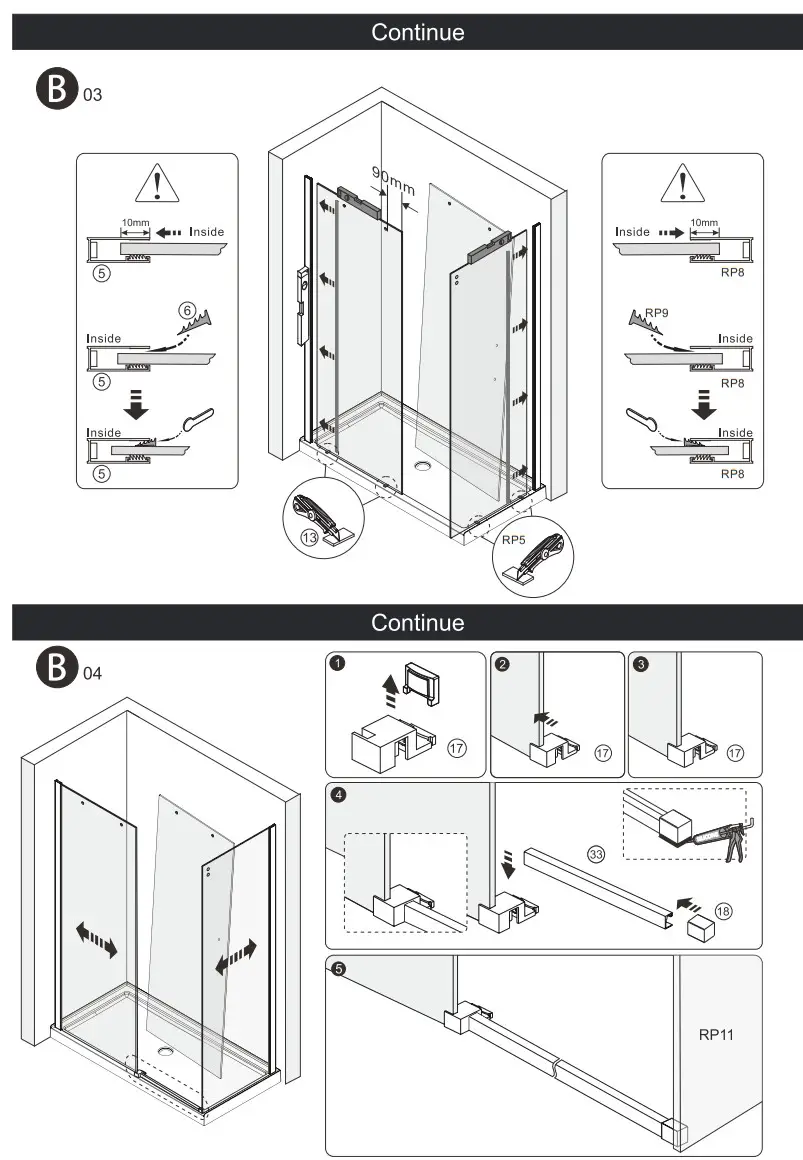 Continue

B 03

10mm
Inside
5

6
Inside
5

Inside
5

90mm

13

RP5

Inside
10mm
RP8

RP9
Inside
RP8

Inside
RP8

Continue

B 04

1
17

2
17

3
17

4
33
18

5
RP11