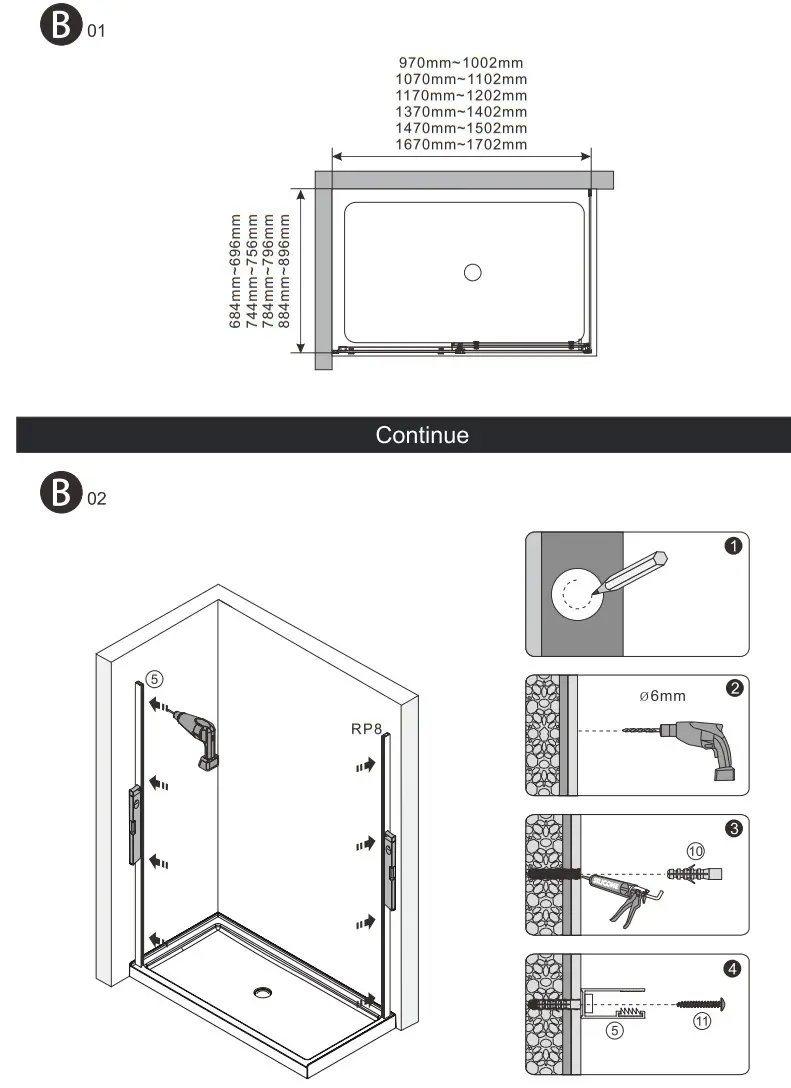 B 01

970mm~1002mm
1070mm~1102mm
1170mm~1202mm
1370mm~1402mm
1470mm~1502mm
1670mm~1702mm

684mm~696mm
744mm~756mm
784mm~796mm
884mm~896mm

Continue

B 02

⑤

RP8

1

2
ø6mm

3
⑩

4
⑤
⑪