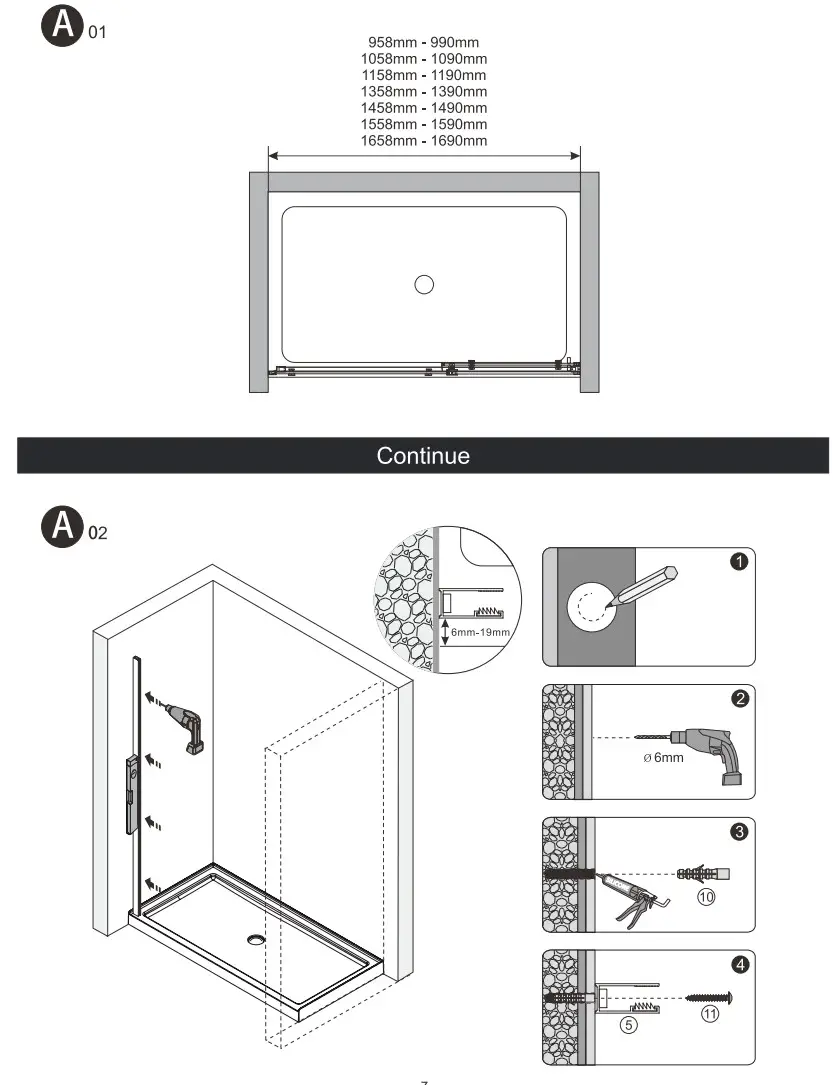 A 01

958mm - 990mm
1058mm - 1090mm
1158mm - 1190mm
1358mm - 1390mm
1458mm - 1490mm
1558mm - 1590mm
1658mm - 1690mm

Continue

A 02

6mm-19mm

1

2

ø 6mm

3

10

4

5

11

7