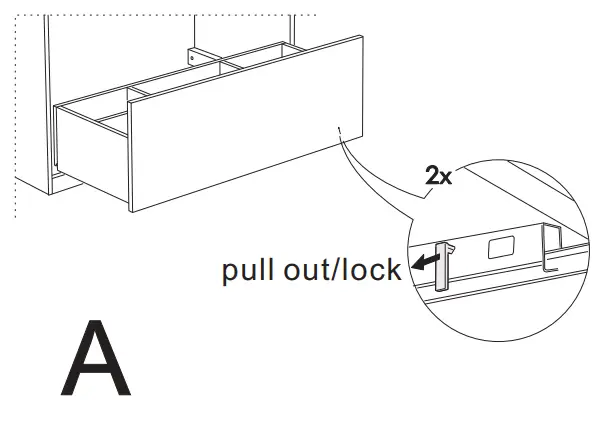 2x

pull out/lock

A