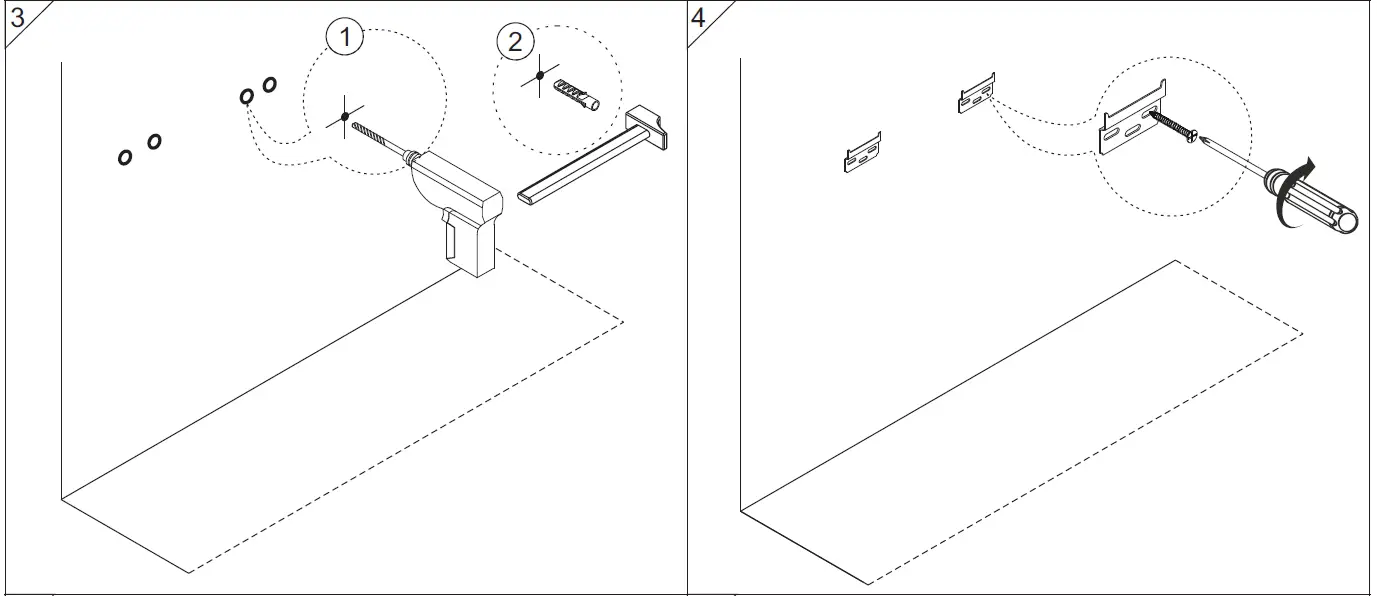 3

1

2

4