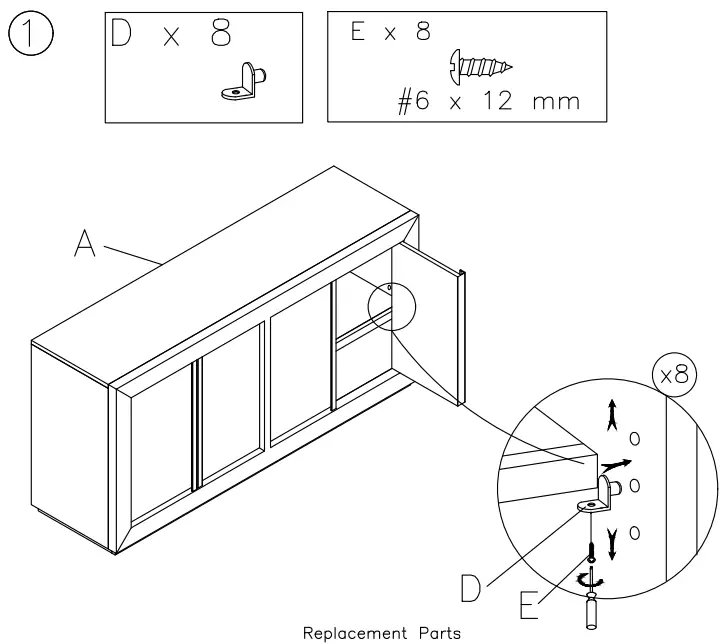 1

D x 8

E x 8

#6 x 12 mm

A

x8

D

E

Replacement Parts