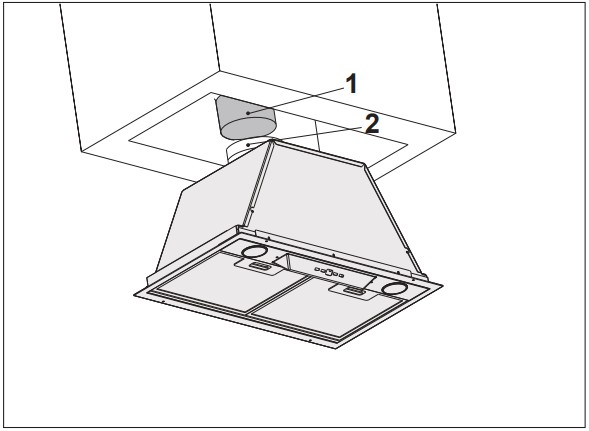 1
2