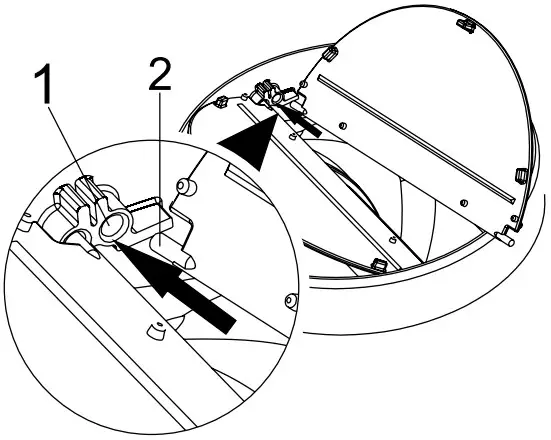 1
2