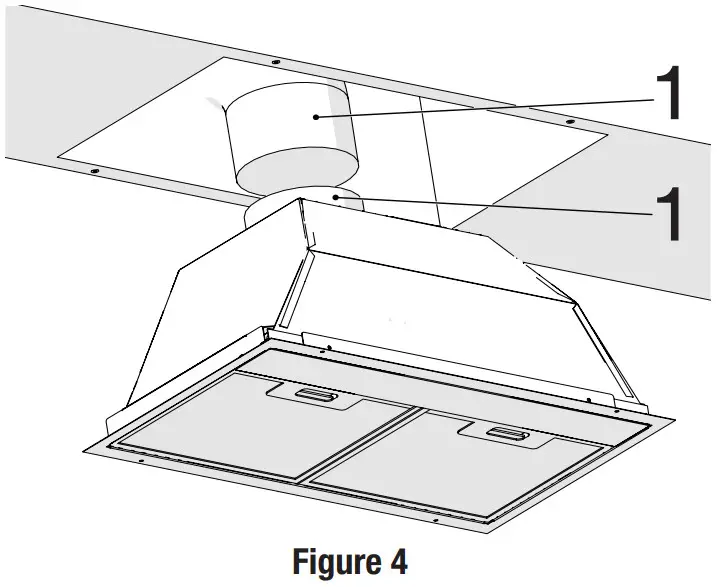 1
1
Figure 4