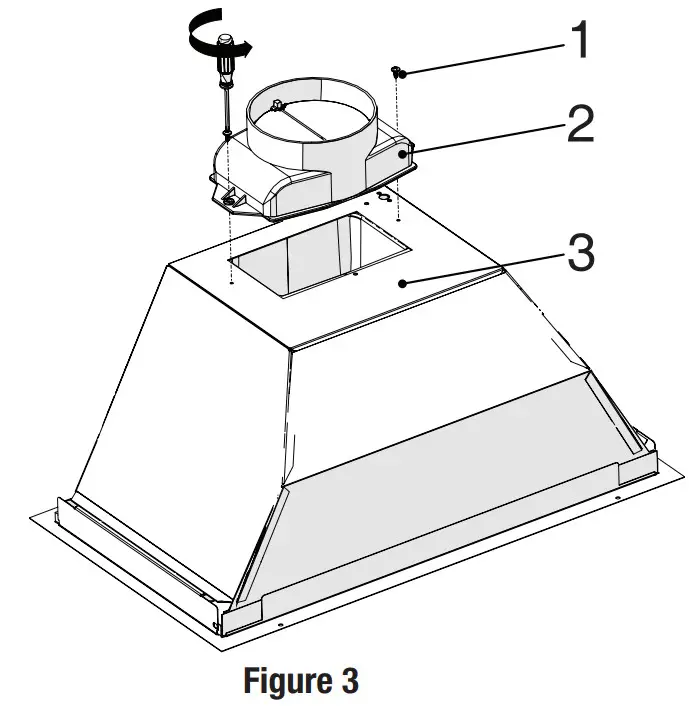 1
2
3
Figure 3