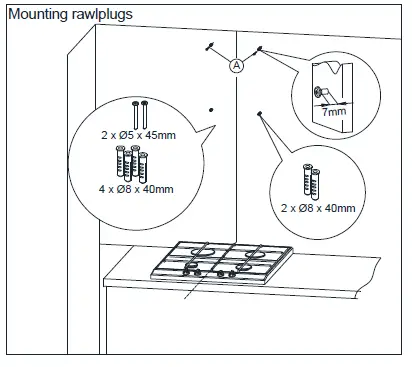 Mounting rawlplugs

A

7mm

2 x Ø5 x 45mm

4 x Ø8 x 40mm

2 x Ø8 x 40mm