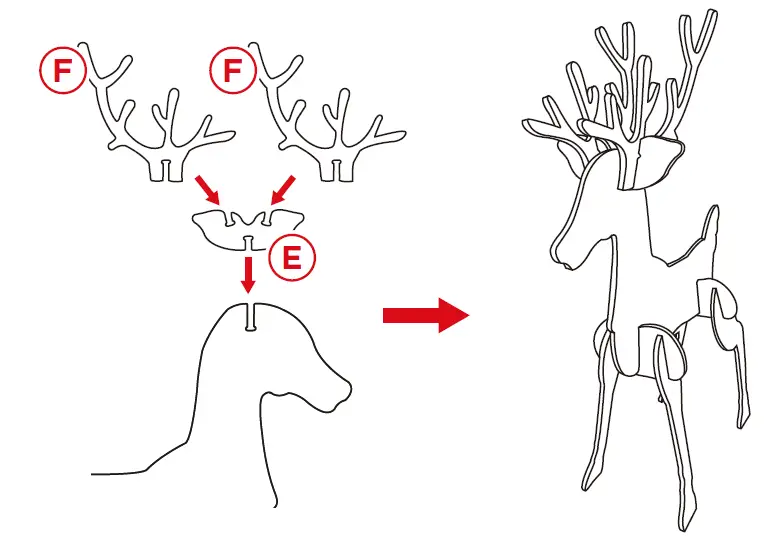 F
F
E