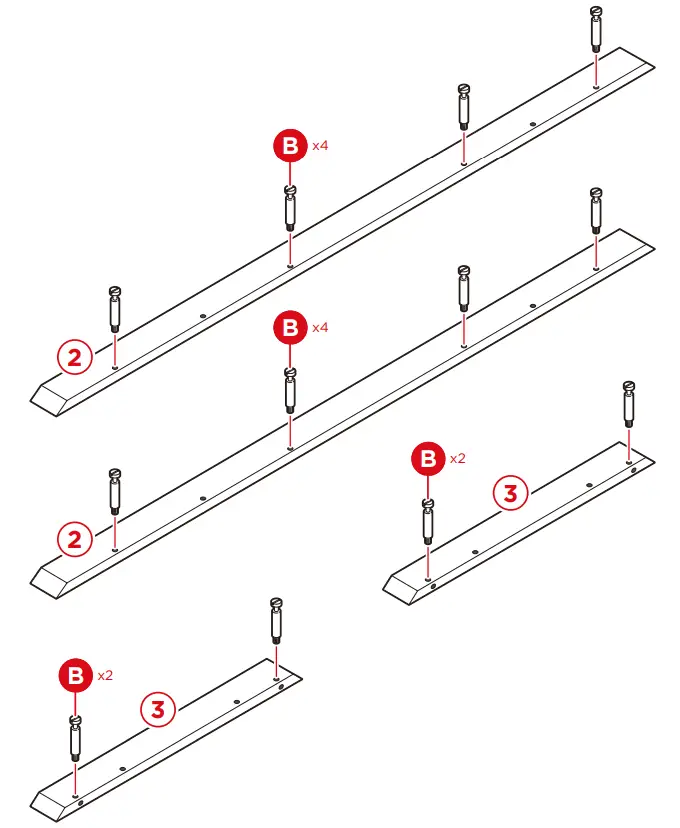 B x4

2

B x4

2

B x2

3

B x2

3