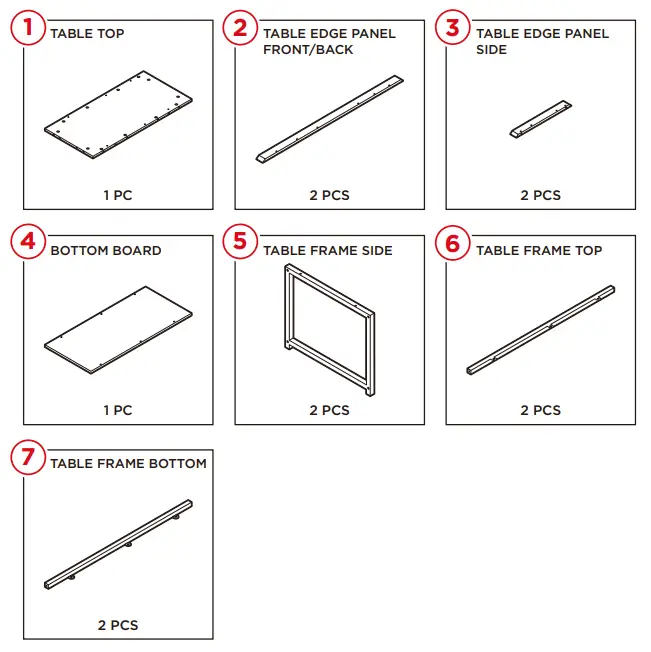 1 TABLE TOP

1 PC

2 TABLE EDGE PANEL FRONT/BACK

2 PCS

3 TABLE EDGE PANEL SIDE

2 PCS

4 BOTTOM BOARD

1 PC

5 TABLE FRAME SIDE

2 PCS

6 TABLE FRAME TOP

2 PCS

7 TABLE FRAME BOTTOM

2 PCS