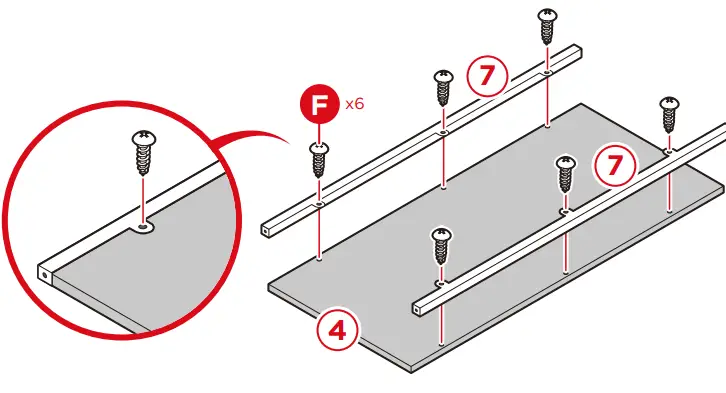 F x6
7
7
4