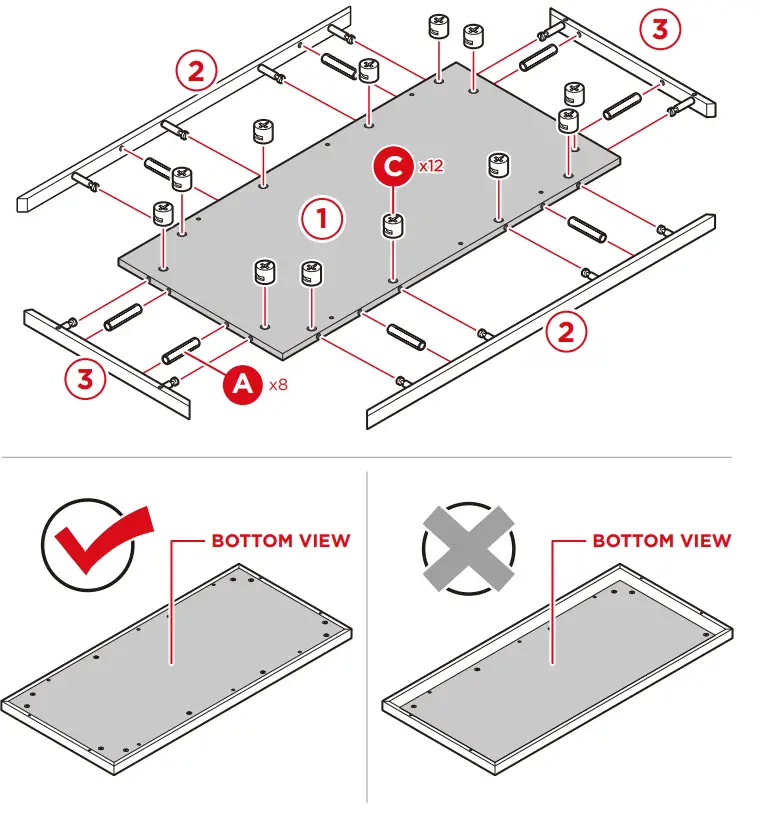 2

3

C x12

1

2

3

A x8

BOTTOM VIEW

BOTTOM VIEW