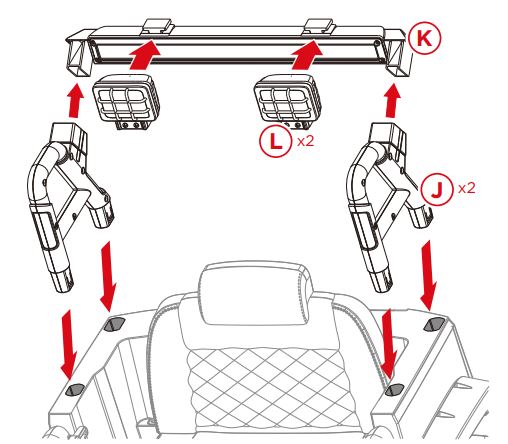 K

L x2

J x2