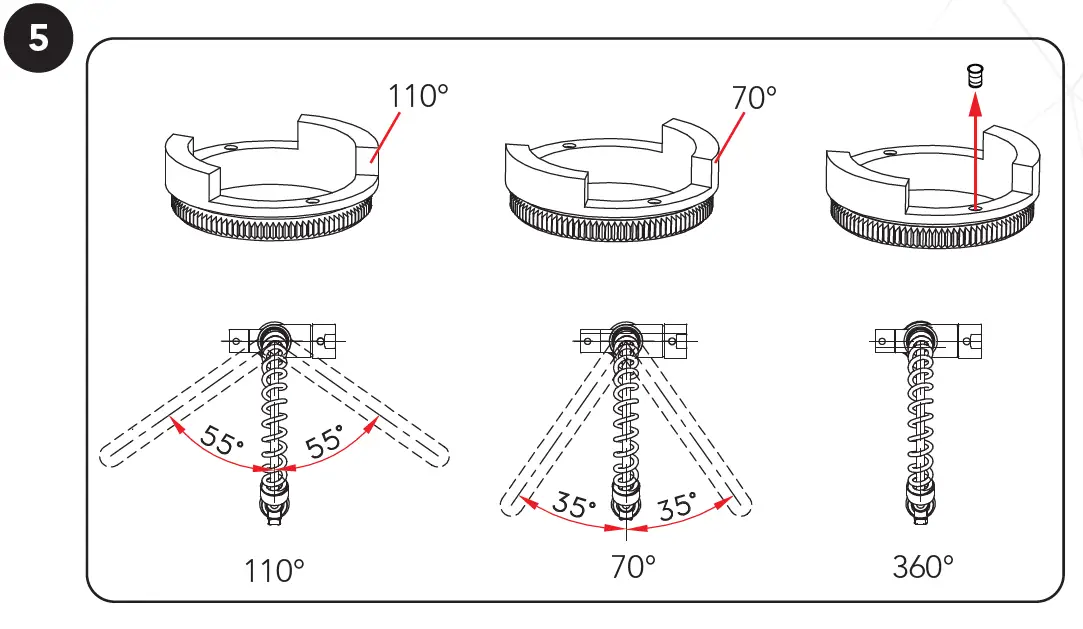 5

110°

70°

55°
55°

35°
35°

110°

70°

360°