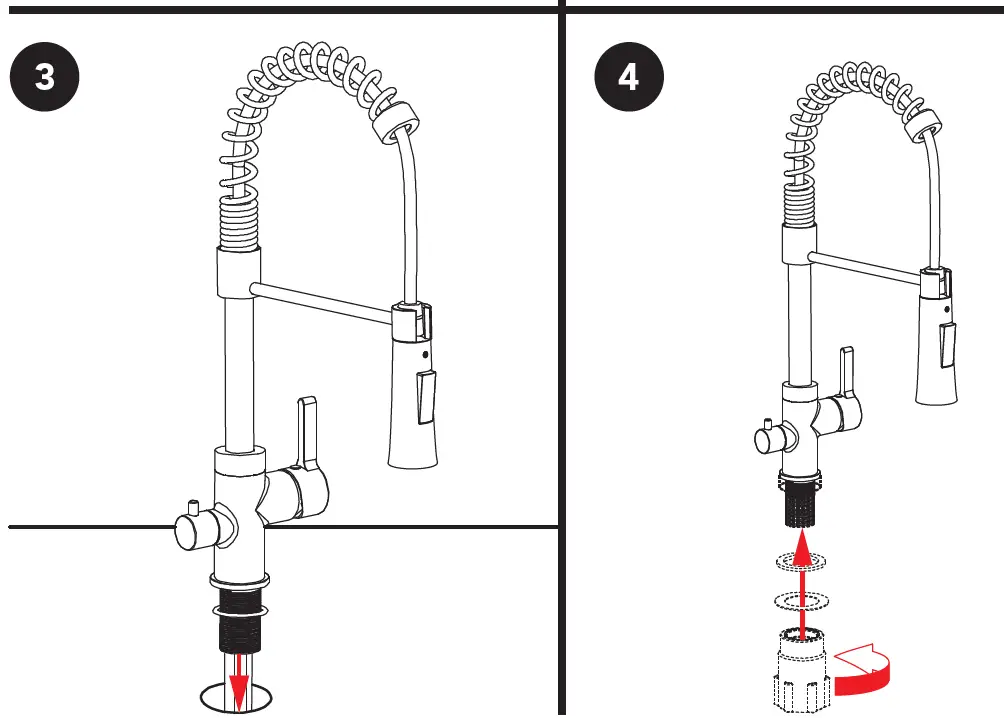 3

4