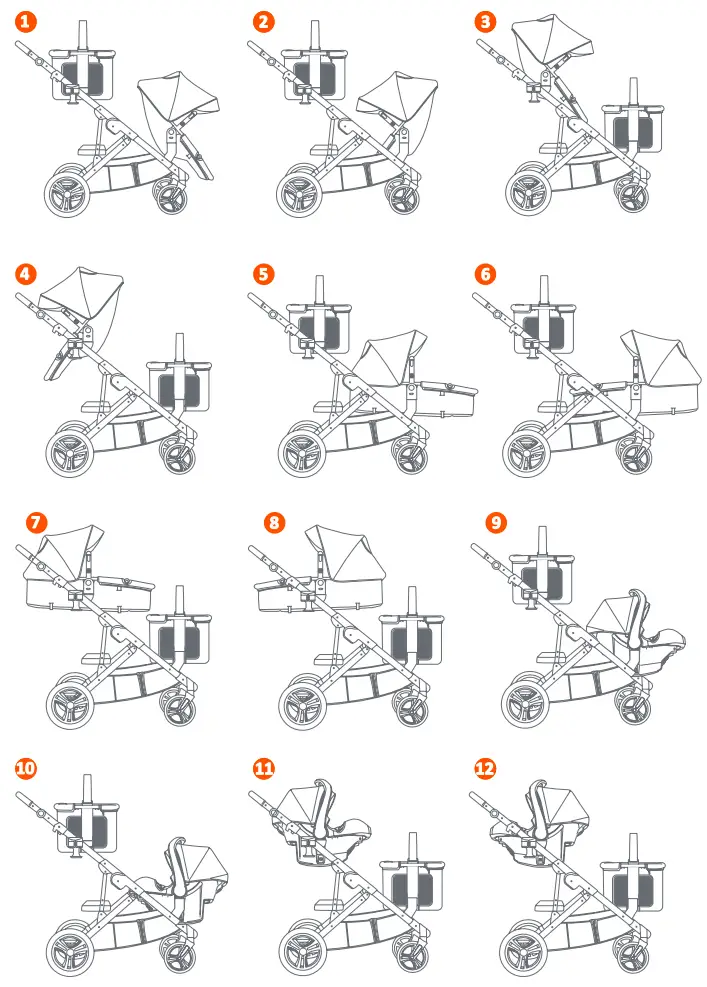 1

2

3

4

5

6

7

8

9

10

11

12